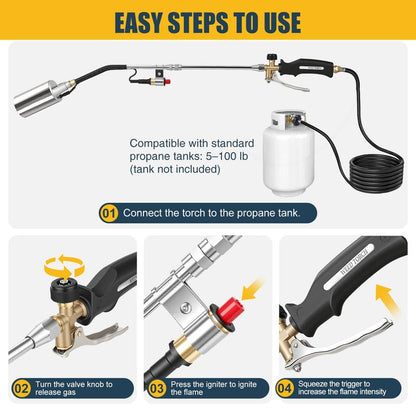 EASY STEPS TO USE

Compatible with standard propane tanks: 5–100 lb (tank not included)

01 Connect the torch to the propane tank.

WEED TORCH

02 Turn the valve knob to release gas

03 Press the igniter to ignite the flame

04 Squeeze the trigger to increase the flame intensity